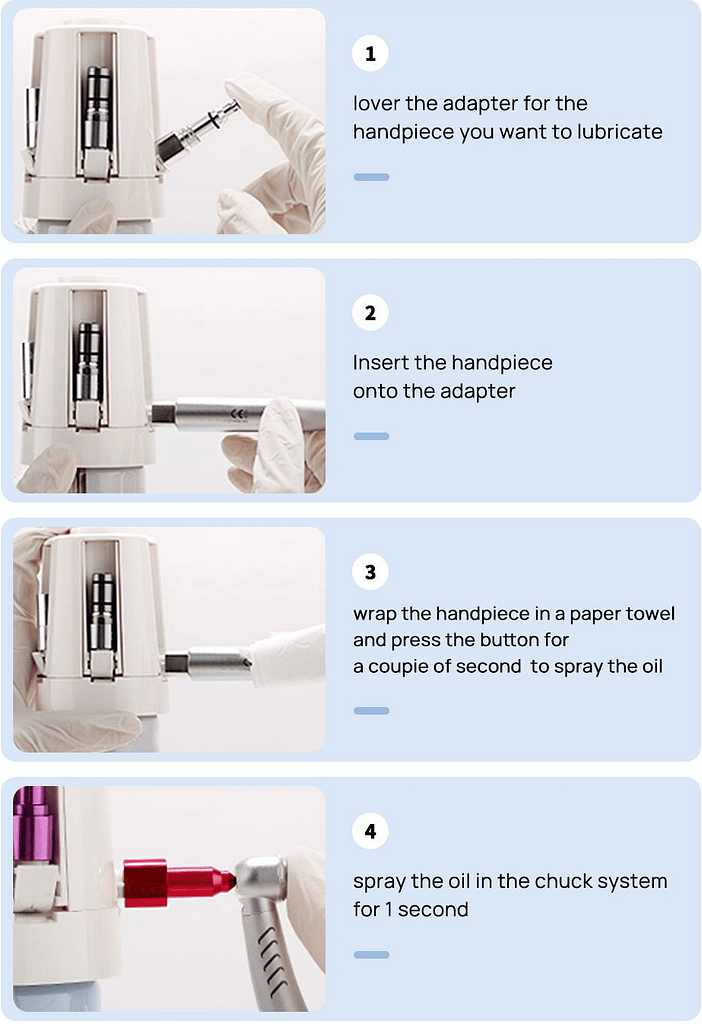 1

lover the adapter for the handpiece you want to lubricate

2

Insert the handpiece onto the adapter

3

wrap the handpiece in a paper towel and press the button for a coupie of second to spray the oil

4

spray the oil in the chuck system for 1 second